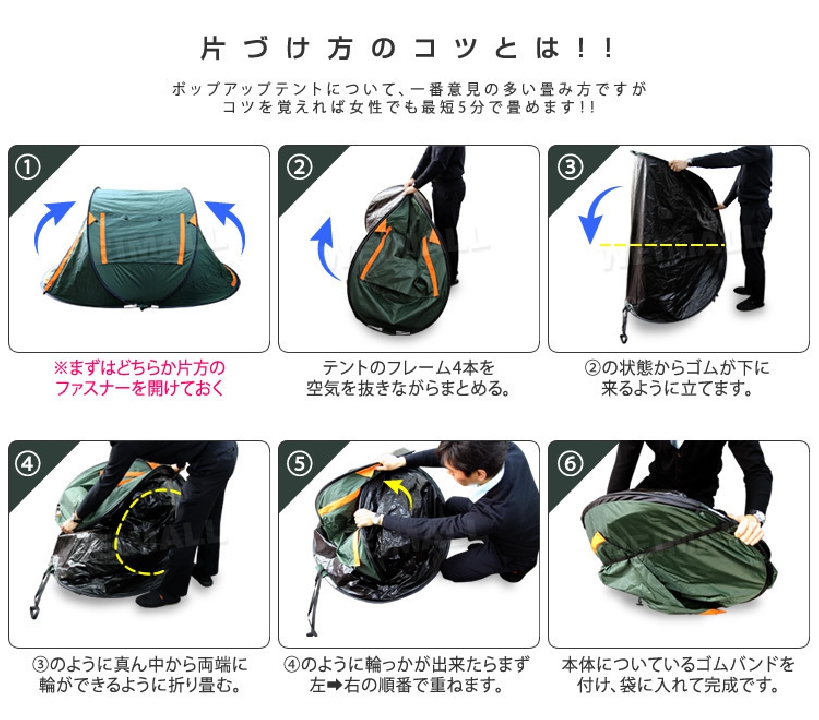 片づけ方のコツとは！！

ポップアップテントについて、一番意見の多い畳み方ですが
コツを覚えれば女性でも最短5分で畳めます！！

①

※まずはどちらか片方の
ファスナーを開けておく

②

テントのフレーム4本を
空気を抜きながらまとめる。

③

②の状態からゴムが下に
来るように立てます。

④

③のように真ん中から両端に
輪ができるように折り畳む。

⑤

④のように輪っかが出来たらまず
左➡右の順番で重ねます。

⑥

本体についているゴムバンドを
付け、袋に入れて完成です。